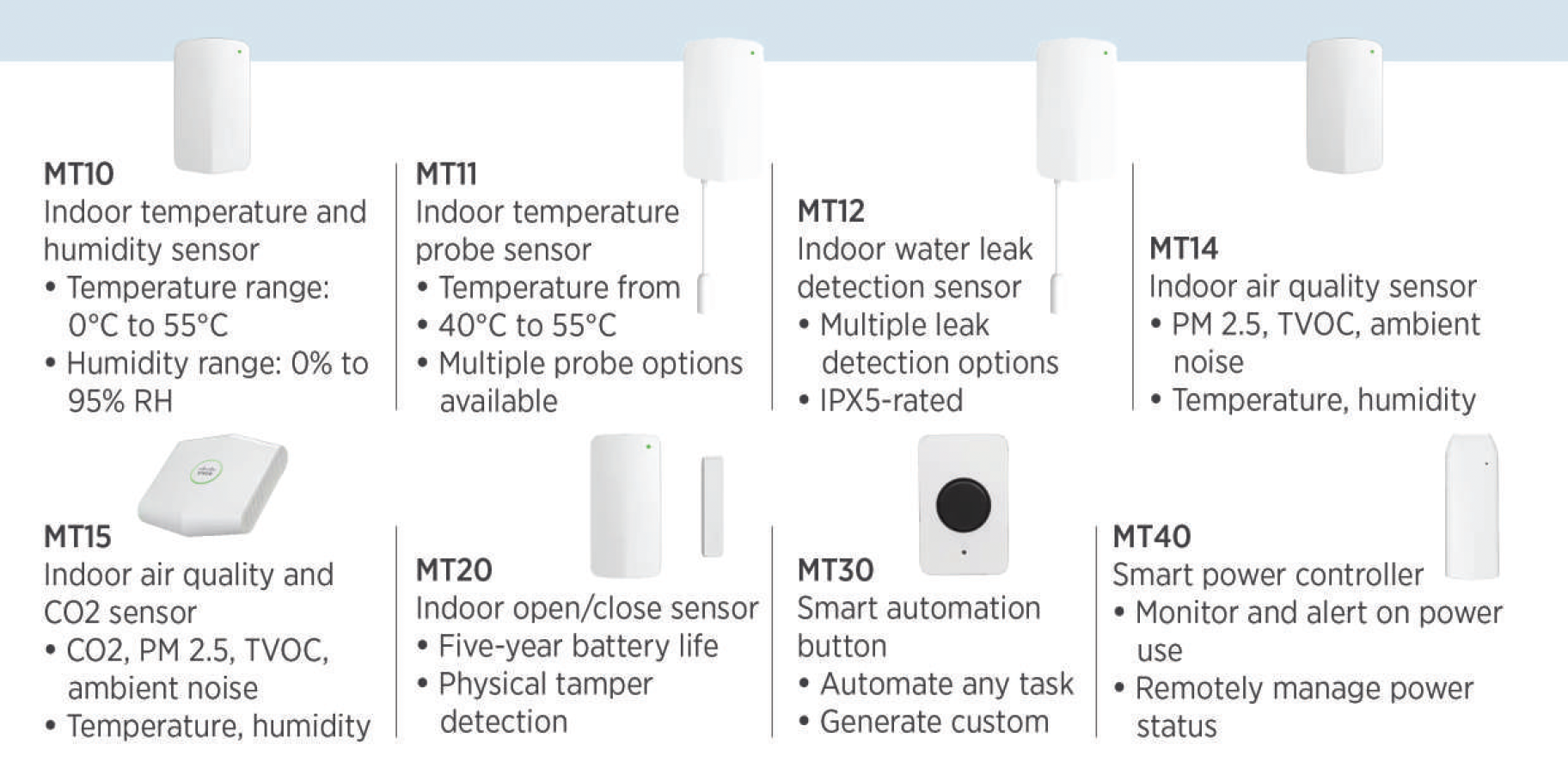 MT10
Indoor temperature and humidity sensor
• Temperature range: 0°C to 55°C
• Humidity range: 0% to 95% RH

MT11
Indoor temperature probe sensor
• Temperature from
• 40°C to 55°C
• Multiple probe options available

MT12
Indoor water leak detection sensor
• Multiple leak detection options
• IPX5-rated

MT14
Indoor air quality sensor
• PM 2.5, TVOC, ambient noise
• Temperature, humidity

MT15
Indoor air quality and CO2 sensor
• CO2, PM 2.5, TVOC, ambient noise
• Temperature, humidity

MT20
Indoor open/close sensor
• Five-year battery life
• Physical tamper detection

MT30
Smart automation button
• Automate any task
• Generate custom

MT40
Smart power controller
• Monitor and alert on power use
• Remotely manage power status